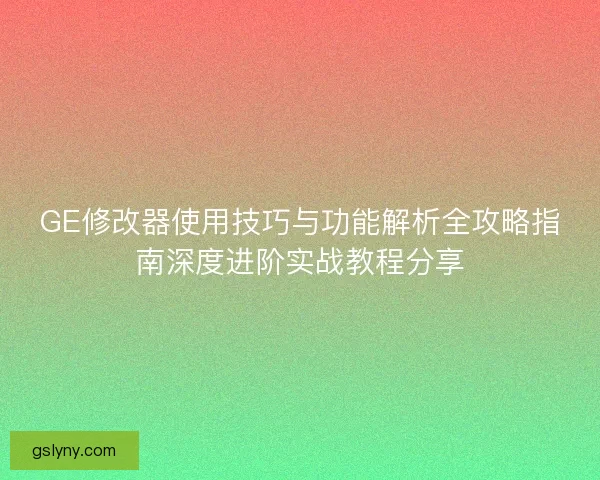 GE修改器使用技巧与功能解析全攻略指南深度进阶实战教程分享

gslyny.com